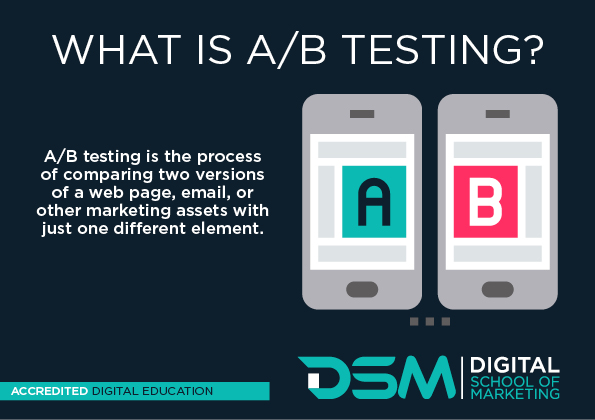 WHAT IS A/B TESTING?

A/B testing is the process of comparing two versions of a web page, email, or other marketing assets with just one different element.

A

B

ACCREDITED DIGITAL EDUCATION

DSM DIGITAL SCHOOL OF MARKETING