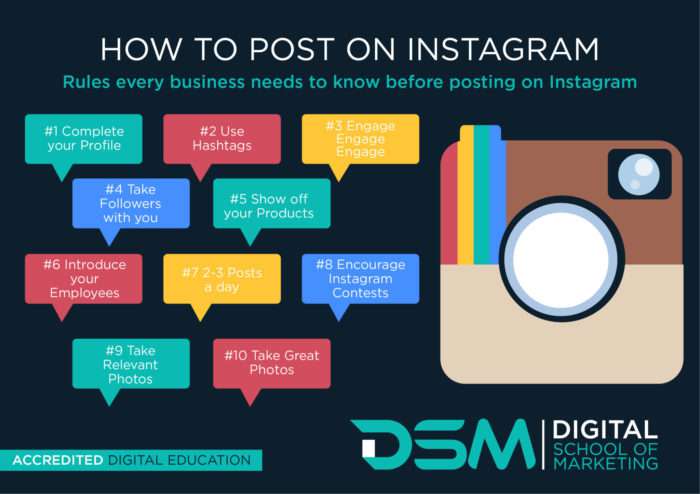 HOW TO POST ON INSTAGRAM

Rules every business needs to know before posting on Instagram

#1 Complete your Profile

#2 Use Hashtags

#3 Engage Engage Engage

#4 Take Followers with you

#5 Show off your Products

#6 Introduce your Employees

#7 2-3 Posts a day

#8 Encourage Instagram Contests

#9 Take Relevant Photos

#10 Take Great Photos

ACCREDITED DIGITAL EDUCATION

DSM | DIGITAL SCHOOL OF MARKETING