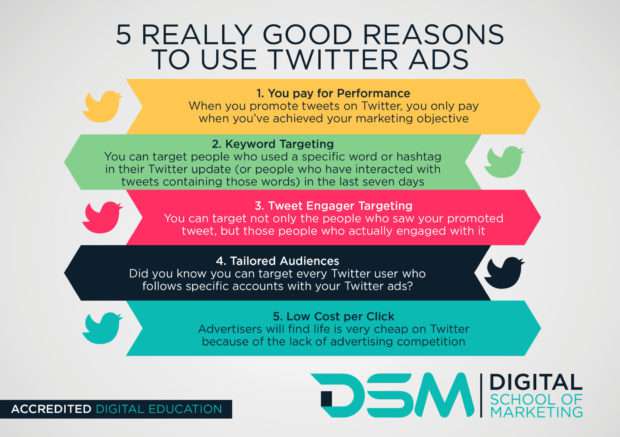 5 REALLY GOOD REASONS TO USE TWITTER ADS

1. You pay for Performance
When you promote tweets on Twitter, you only pay when you've achieved your marketing objective

2. Keyword Targeting
You can target people who used a specific word or hashtag in their Twitter update (or people who have interacted with tweets containing those words) in the last seven days

3. Tweet Engager Targeting
You can target not only the people who saw your promoted tweet, but those people who actually engaged with it

4. Tailored Audiences
Did you know you can target every Twitter user who follows specific accounts with your Twitter ads?

5. Low Cost per Click
Advertisers will find life is very cheap on Twitter because of the lack of advertising competition

ACCREDITED DIGITAL EDUCATION

DSM | DIGITAL SCHOOL OF MARKETING